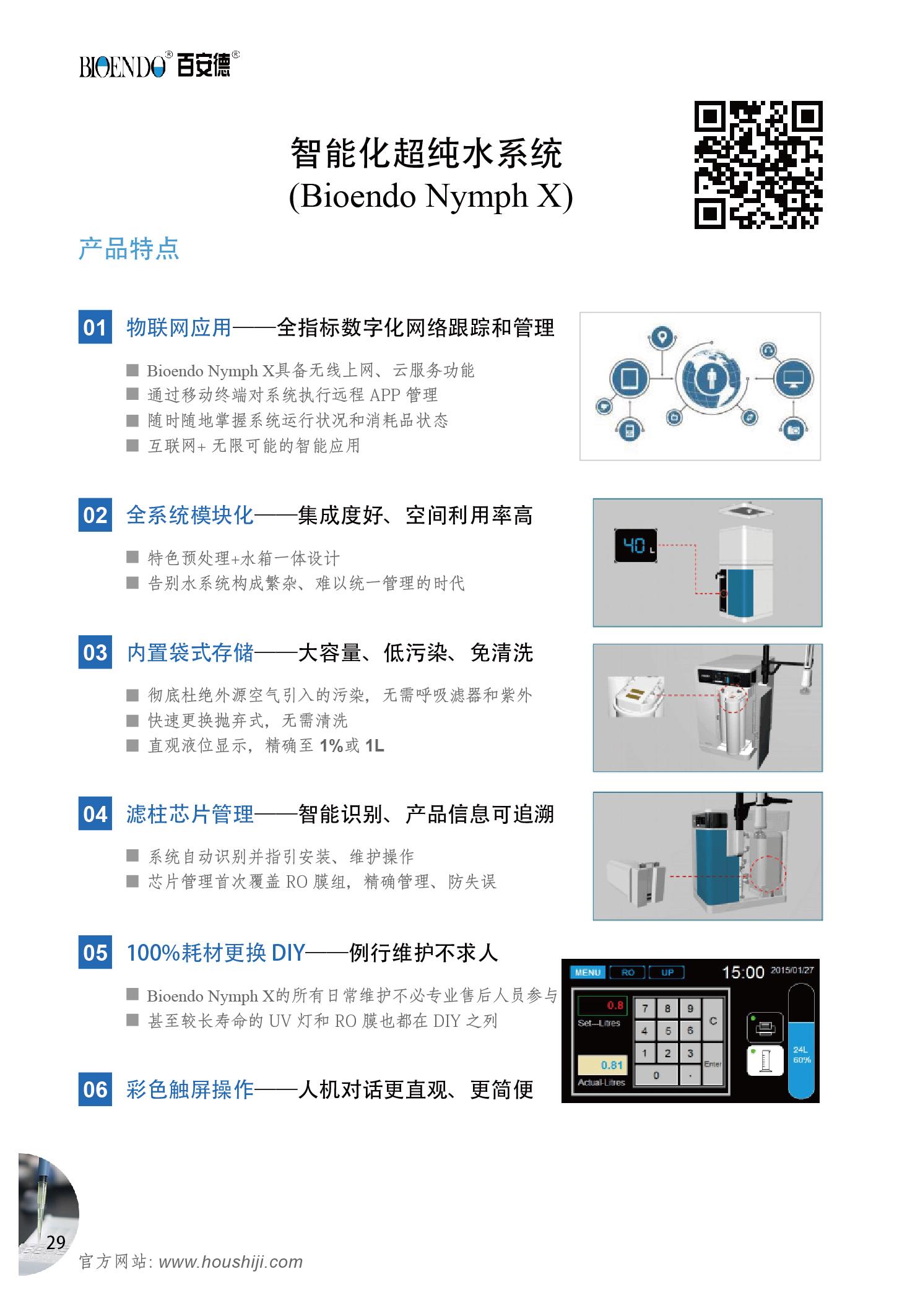 BIOENDO® 百安德®

智能化超纯水系统
(Bioendo Nymph X)

产品特点

01 物联网应用——全指标数字化网络跟踪和管理

■ Bioendo Nymph X具备无线上网、云服务功能
■ 通过移动终端对系统执行远程 APP 管理
■ 随时随地掌握系统运行状况和消耗品状态
■ 互联网+ 无限可能的智能应用

02 全系统模块化——集成度好、空间利用率高

■ 特色预处理+水箱一体设计
■ 告别水系统构成繁杂、难以统一管理的时代

40 L

03 内置袋式存储——大容量、低污染、免清洗

■ 彻底杜绝外源空气引入的污染，无需呼吸滤器和紫外
■ 快速更换抛弃式，无需清洗
■ 直观液位显示，精确至 1%或 1L

04 滤柱芯片管理——智能识别、产品信息可追溯

■ 系统自动识别并指引安装、维护操作
■ 芯片管理首次覆盖 RO 膜组，精确管理、防失误

05 100%耗材更换 DIY——例行维护不求人

■ Bioendo Nymph X的所有日常维护不必专业售后人员参与
■ 甚至较长寿命的 UV 灯和 RO 膜也都在 DIY 之列

MENU RO UP 15:00 2015/01/27
0.8
Set--Litres
0.81
Actual-Litres
7 8 9 C
4 5 6
1 2 3 Enter
0 .
24L
60%

06 彩色触屏操作——人机对话更直观、更简便

29
官方网站: www.houshiji.com